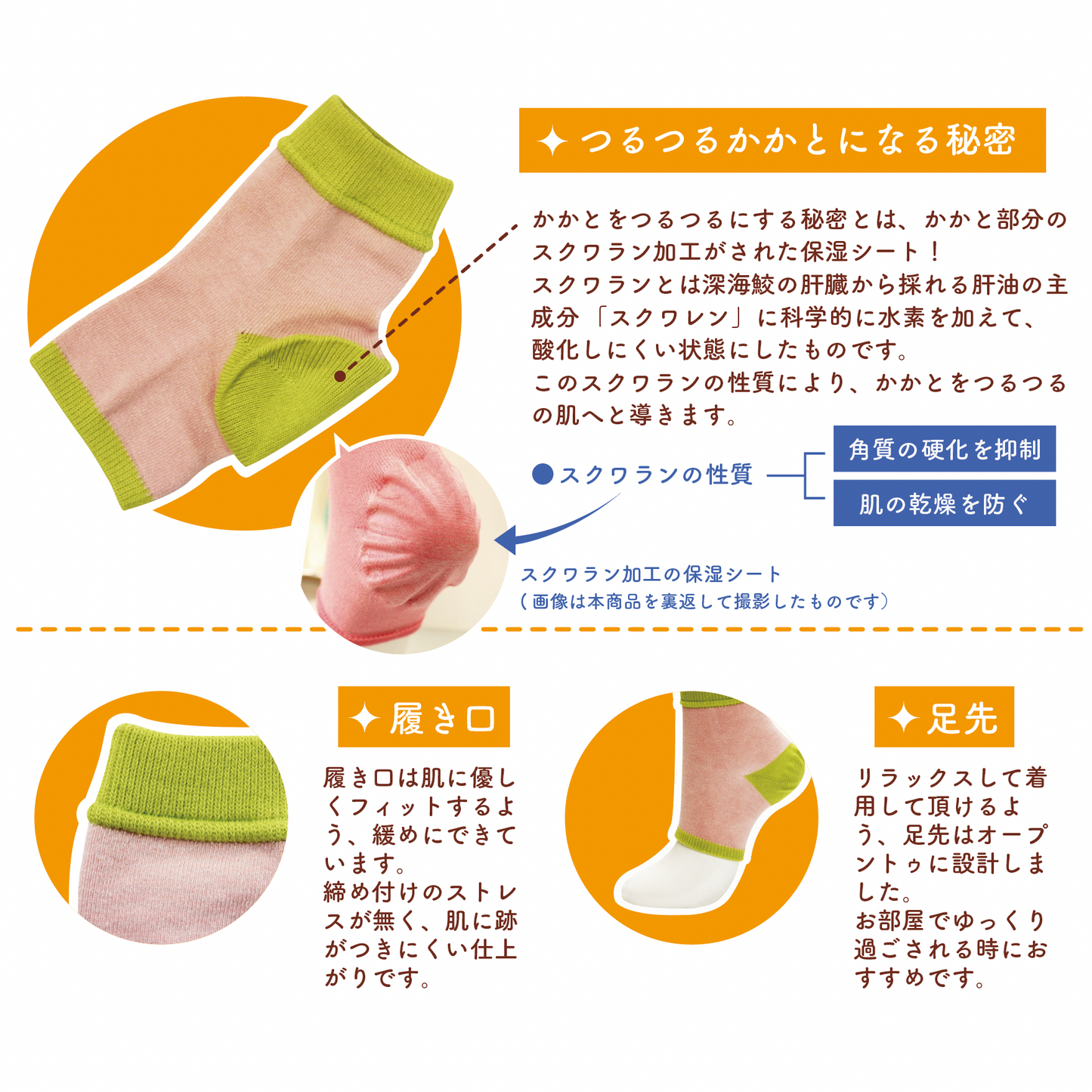 ✦ つるつるかかとになる秘密

かかとをつるつるにする秘密とは、かかと部分のスクワラン加工がされた保湿シート！
スクワランとは深海鮫の肝臓から採れる肝油の主成分「スクワレン」に科学的に水素を加えて、酸化しにくい状態にしたものです。
このスクワランの性質により、かかとをつるつるの肌へと導きます。

●スクワランの性質

角質の硬化を抑制

肌の乾燥を防ぐ

スクワラン加工の保湿シート
（画像は本商品を裏返して撮影したものです）

✦ 履き口

履き口は肌に優しくフィットするよう、緩めにできています。
締め付けのストレスが無く、肌に跡がつきにくい仕上がりです。

✦ 足先

リラックスして着用して頂けるよう、足先はオープントゥに設計しました。
お部屋でゆっくり過ごされる時におすすめです。