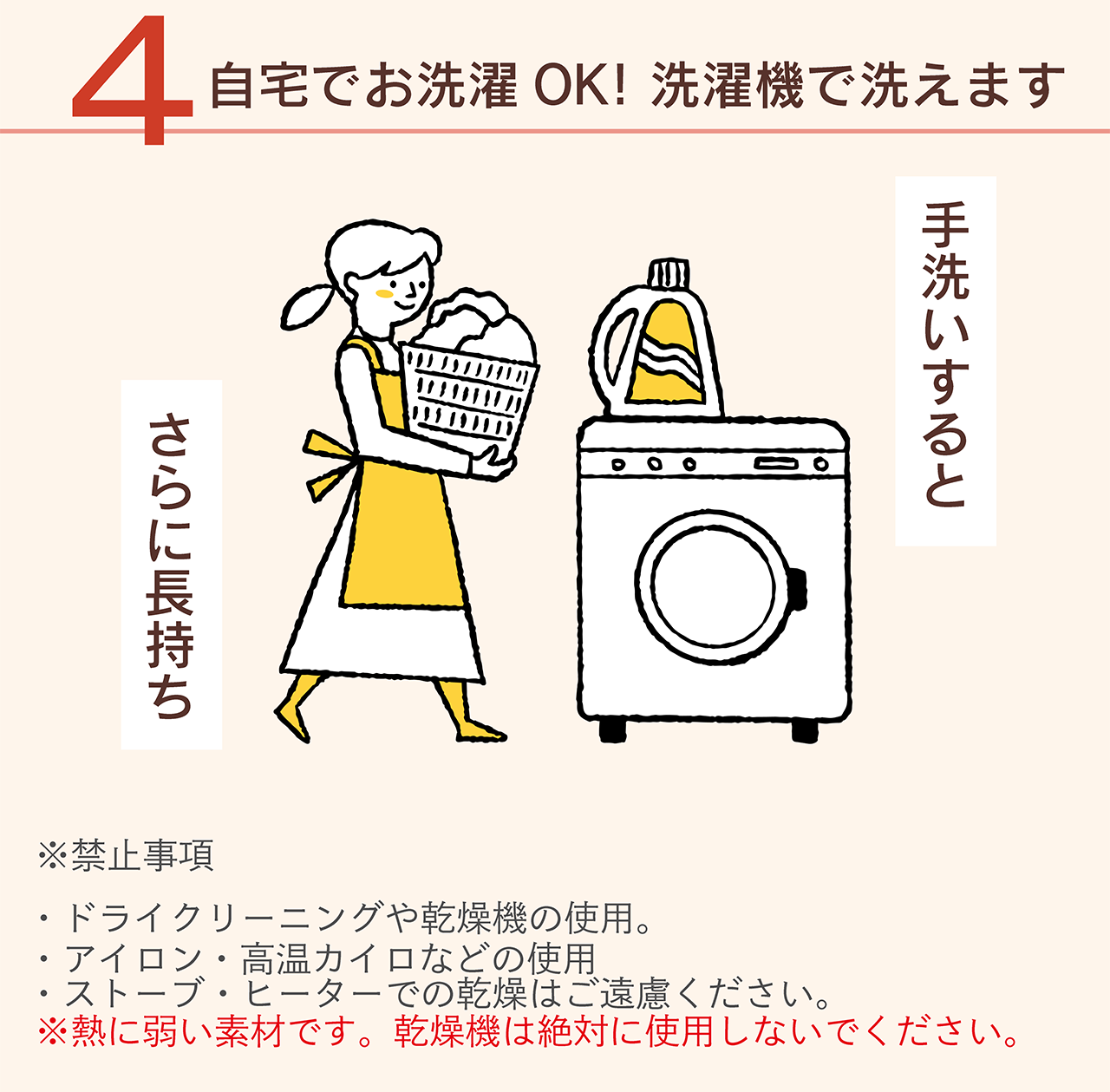 4 自宅でお洗濯 OK! 洗濯機で洗えます

手洗いすると

さらに長持ち

※禁止事項

・ドライクリーニングや乾燥機の使用。
・アイロン・高温カイロなどの使用
・ストーブ・ヒーターでの乾燥はご遠慮ください。
※熱に弱い素材です。乾燥機は絶対に使用しないでください。