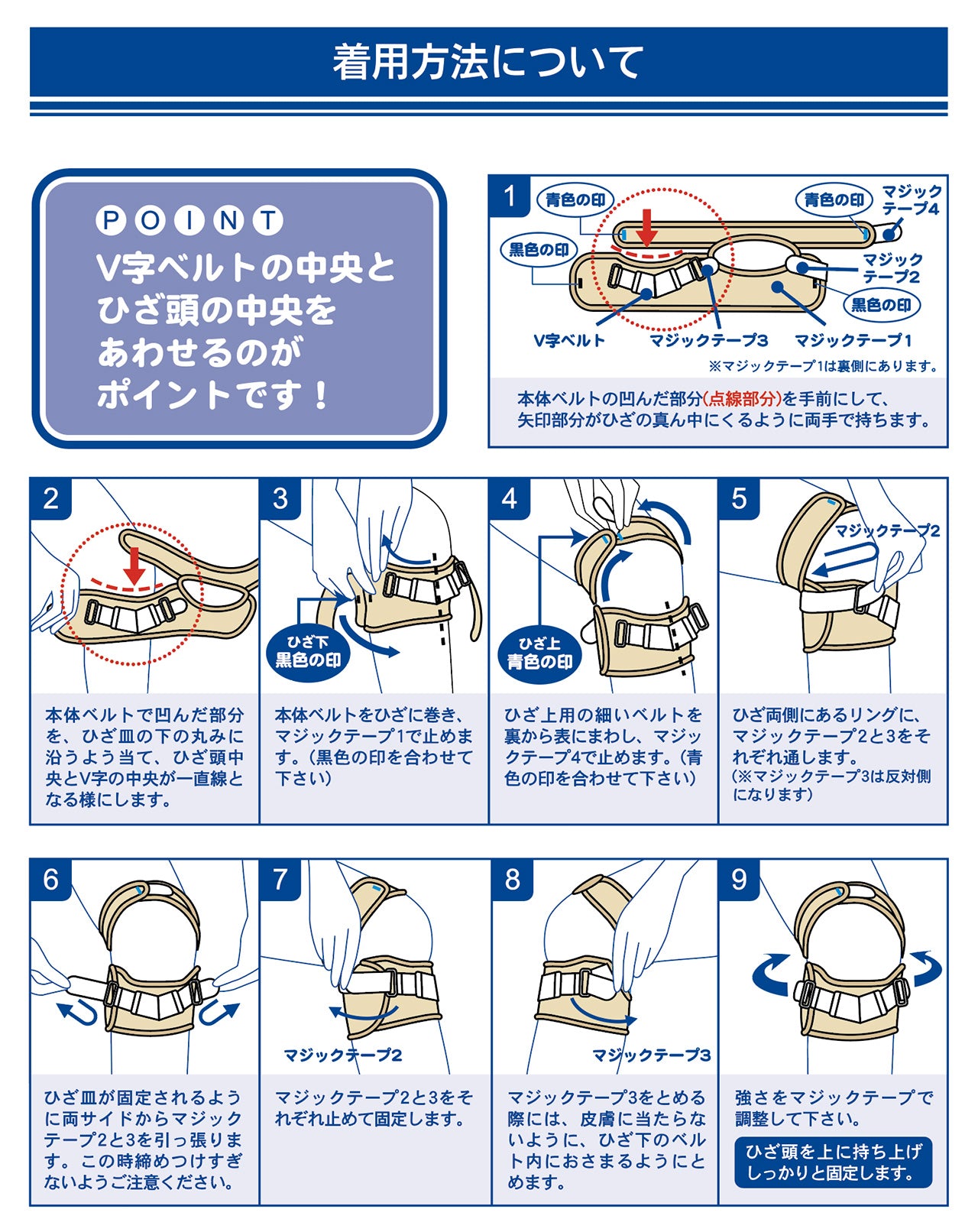 着用方法について

POINT
V字ベルトの中央とひざ頭の中央をあわせるのがポイントです！

1
青色の印
青色の印
マジックテープ4
黒色の印
マジックテープ2
黒色の印
V字ベルト
マジックテープ3
マジックテープ1
※マジックテープ1は裏側にあります。
本体ベルトの凹んだ部分(点線部分)を手前にして、矢印部分がひざの真ん中にくるように両手で持ちます。

2
本体ベルトで凹んだ部分を、ひざ皿の下の丸みに沿うよう当て、ひざ頭中央とV字の中央が一直線となる様にします。

3
ひざ下 黒色の印
本体ベルトをひざに巻き、マジックテープ1で止めます。(黒色の印を合わせて下さい)

4
ひざ上 青色の印
ひざ上用の細いベルトを裏から表にまわし、マジックテープ4で止めます。(青色の印を合わせて下さい)

5
マジックテープ2
ひざ両側にあるリングに、マジックテープ2と3をそれぞれ通します。
(※マジックテープ3は反対側になります)

6
ひざ皿が固定されるように両サイドからマジックテープ2と3を引っ張ります。この時締めつけすぎないようご注意ください。

7
マジックテープ2
マジックテープ2と3をそれぞれ止めて固定します。

8
マジックテープ3
マジックテープ3をとめる際には、皮膚に当たらないように、ひざ下のベルト内におさまるようにとめます。

9
強さをマジックテープで調整して下さい。
ひざ頭を上に持ち上げしっかりと固定します。