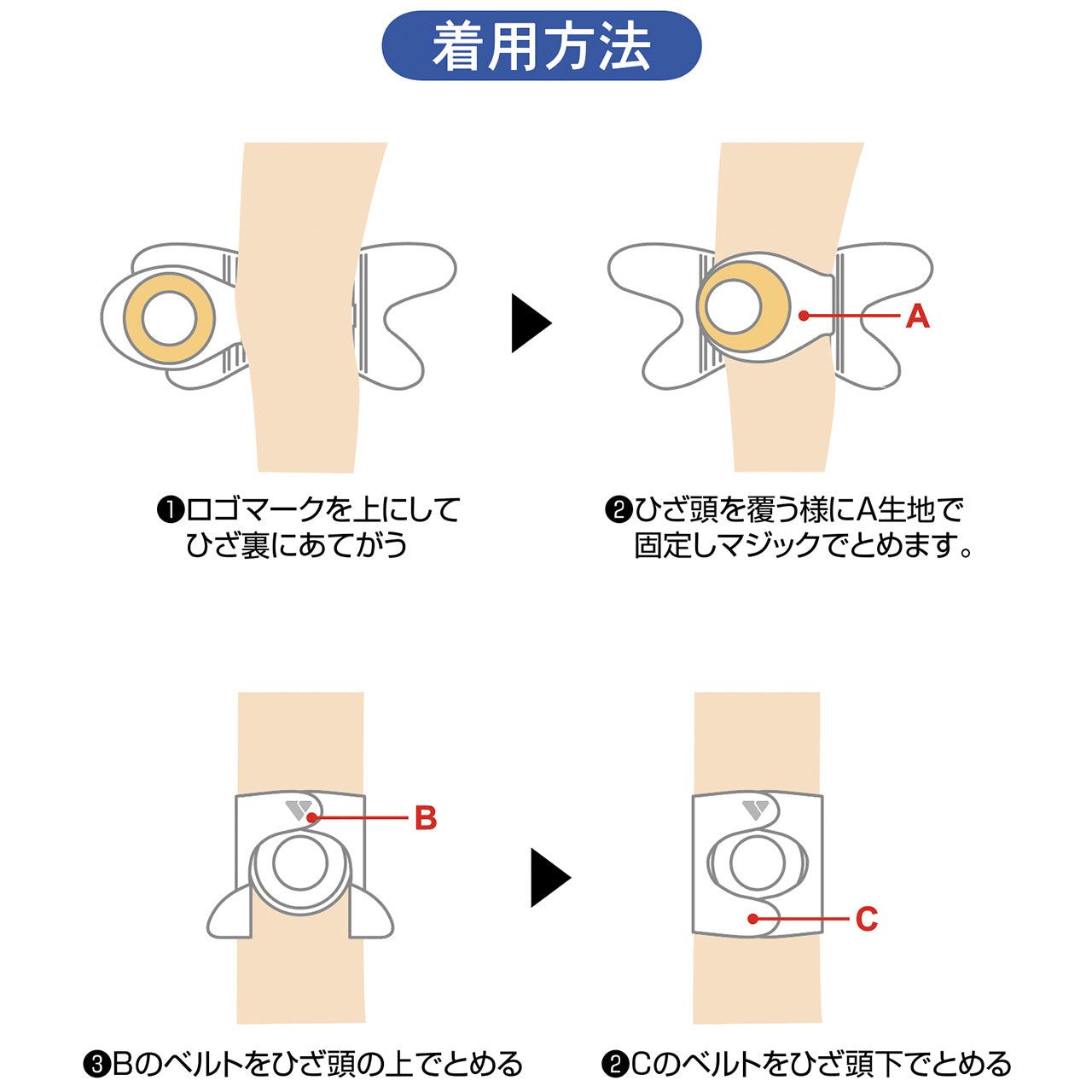 着用方法

A

❶ロゴマークを上にして ひざ裏にあてがう

❷ひざ頭を覆う様にA生地で 固定しマジックでとめます。

B

C

❸Bのベルトをひざ頭の上でとめる

❷Cのベルトをひざ頭下でとめる