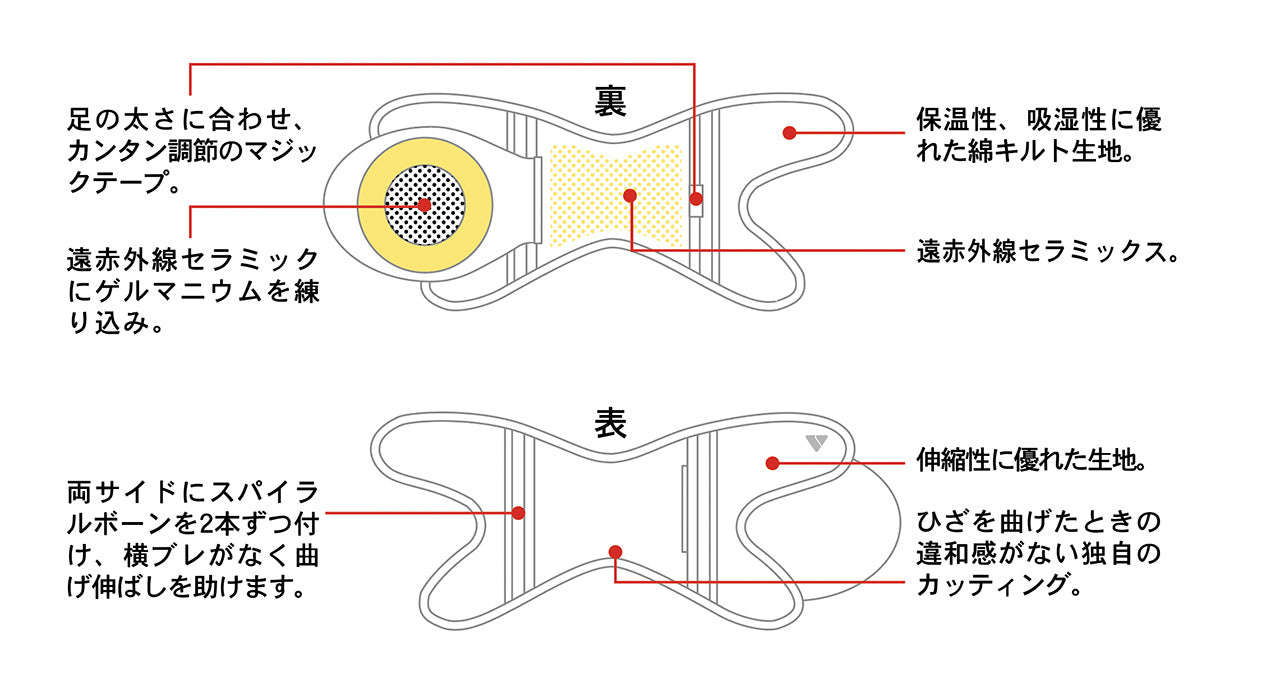 裏

足の太さに合わせ、カンタン調節のマジックテープ。

遠赤外線セラミックにゲルマニウムを練り込み。

保温性、吸湿性に優れた綿キルト生地。

遠赤外線セラミックス。

表

両サイドにスパイラルボーンを2本ずつ付け、横ブレがなく曲げ伸ばしを助けます。

伸縮性に優れた生地。

ひざを曲げたときの違和感がない独自のカッティング。